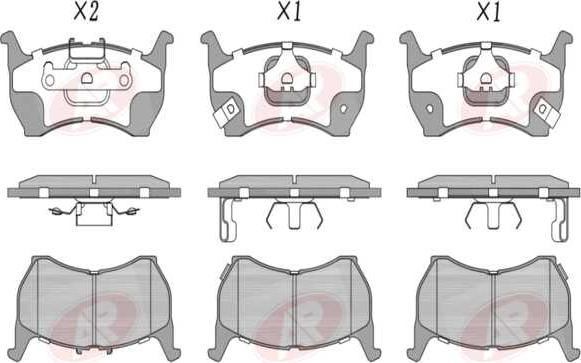 X2 X1 X1